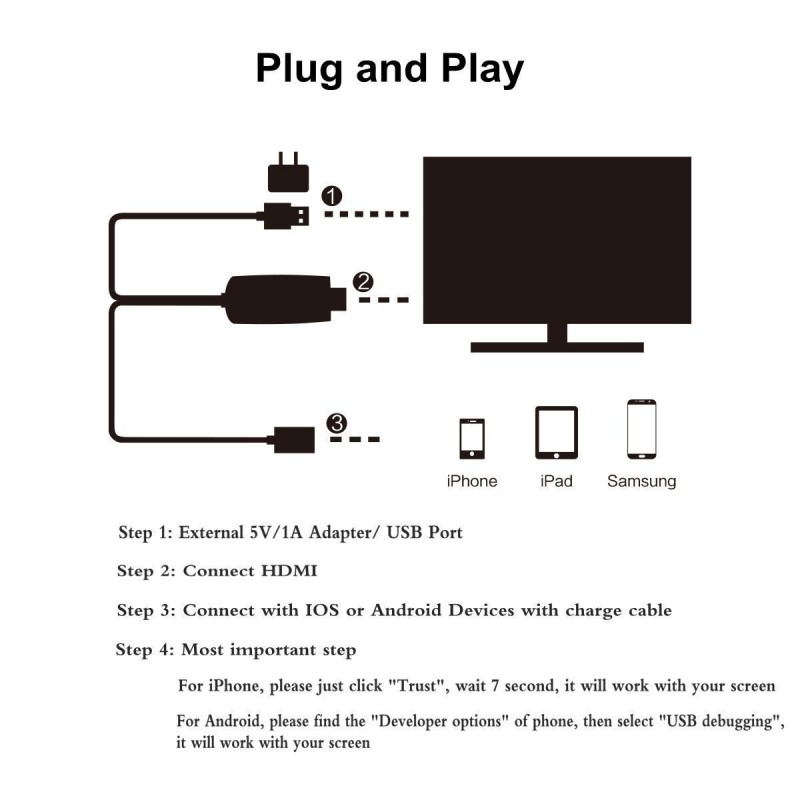 Plug and Play

1

2

3

iPhone

iPad

Samsung

Step 1: External 5V/1A Adapter/ USB Port

Step 2: Connect HDMI

Step 3: Connect with IOS or Android Devices with charge cable

Step 4: Most important step

For iPhone, please just click "Trust", wait 7 second, it will work with your screen

For Android, please find the "Developer options" of phone, then select "USB debugging", it will work with your screen